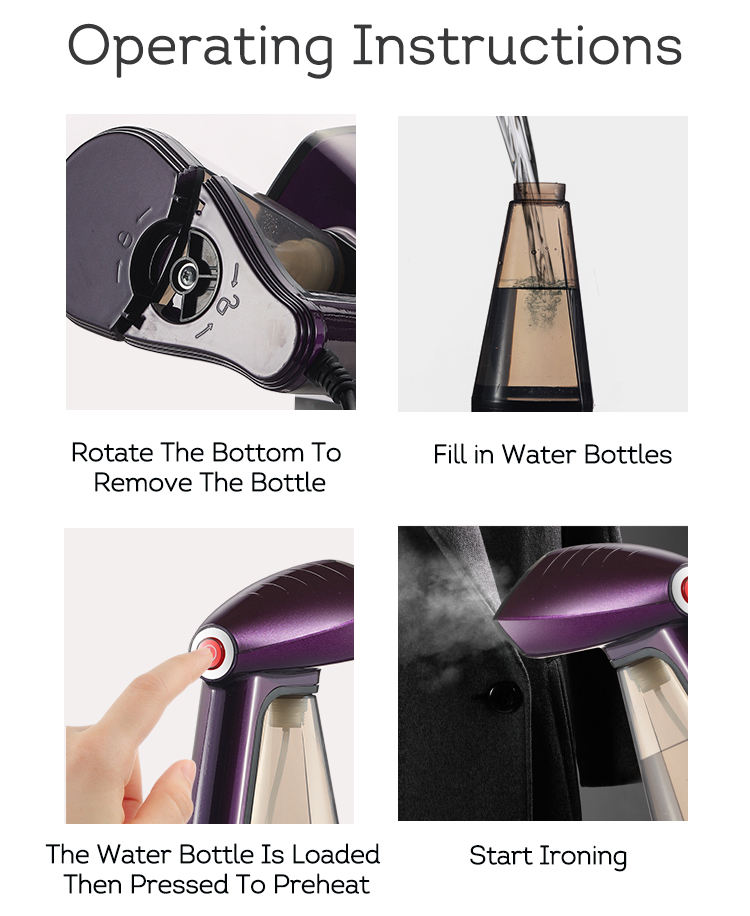 Operating Instructions

Rotate The Bottom To Remove The Bottle

Fill in Water Bottles

The Water Bottle Is Loaded Then Pressed To Preheat

Start Ironing